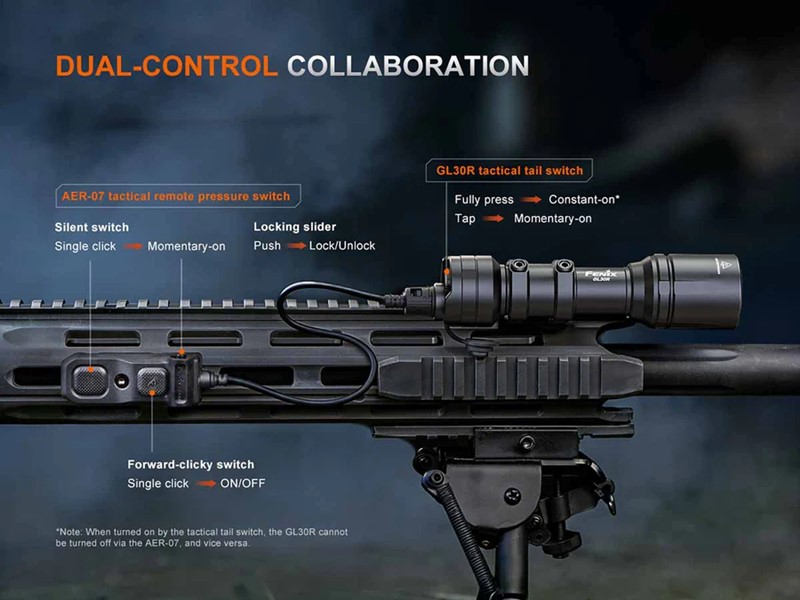 DUAL-CONTROL COLLABORATION

GL30R tactical tail switch

Fully press → Constant-on*

Tap → Momentary-on

AER-07 tactical remote pressure switch

Silent switch

Single click → Momentary-on

Locking slider

Push → Lock/Unlock

FENIX GL30R

Forward-clicky switch

Single click → ON/OFF

*Note: When turned on by the tactical tail switch, the GL30R cannot be turned off via the AER-07, and vice versa.